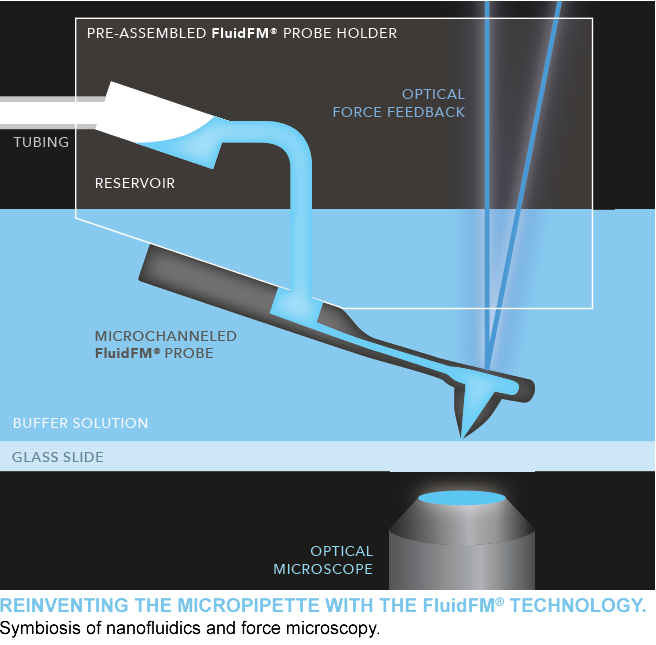 PRE-ASSEMBLED FluidFM® PROBE HOLDER

OPTICAL FORCE FEEDBACK

TUBING

RESERVOIR

MICROCHANNELED FluidFM® PROBE

BUFFER SOLUTION

GLASS SLIDE

OPTICAL MICROSCOPE

REINVENTING THE MICROPIPETTE WITH THE FluidFM® TECHNOLOGY.
Symbiosis of nanofluidics and force microscopy.