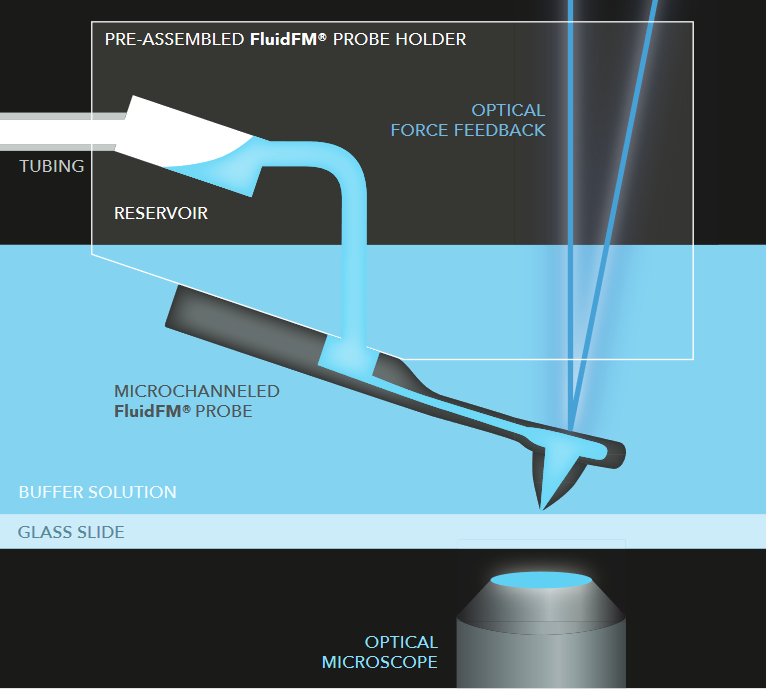 PRE-ASSEMBLED FluidFM® PROBE HOLDER

OPTICAL FORCE FEEDBACK

TUBING

RESERVOIR

MICROCHANNELED FluidFM® PROBE

BUFFER SOLUTION

GLASS SLIDE

OPTICAL MICROSCOPE