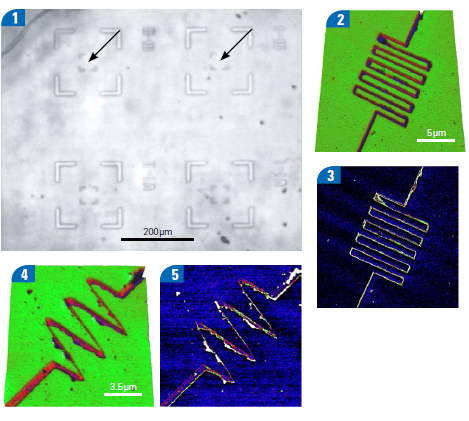 1

200µm

2

5µm

3

4

3.5µm

5